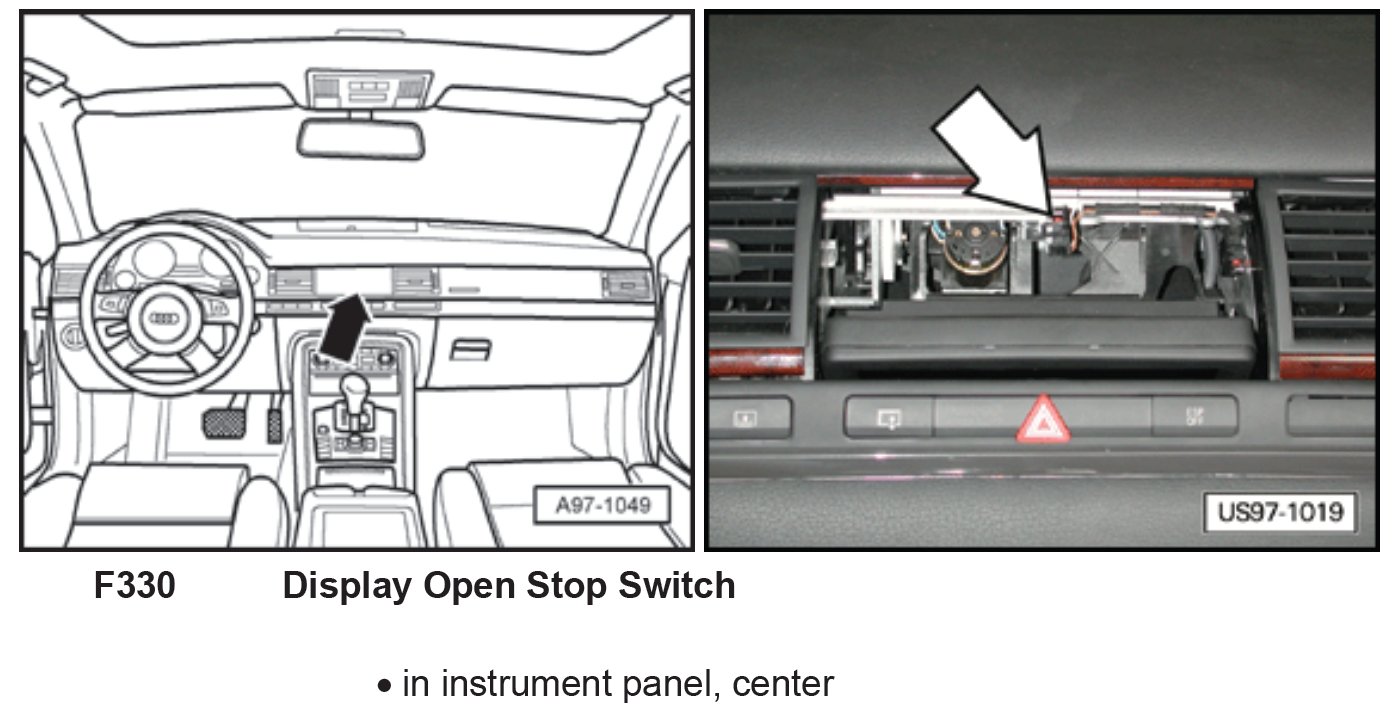 A97-1049

US97-1019

F330 Display Open Stop Switch

• in instrument panel, center