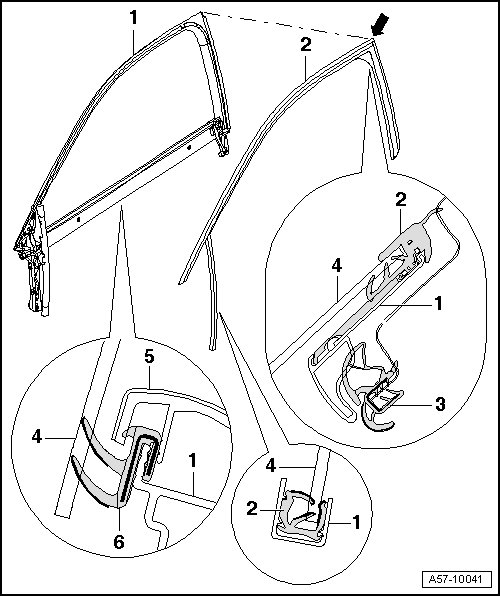 1
2
2
4
1
3
5
4
1
6
4
2
1
A57-10041