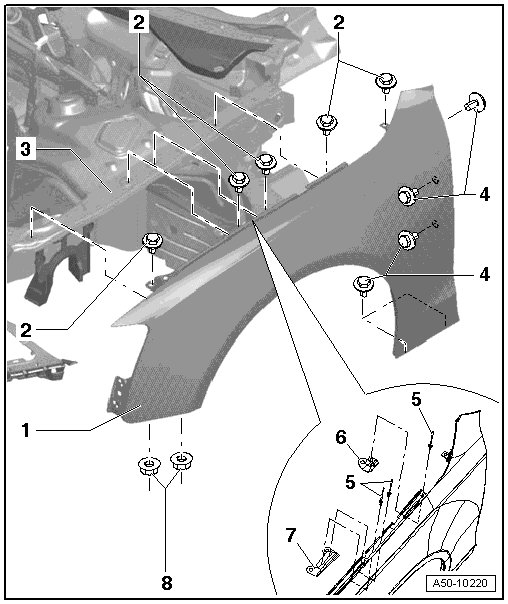 2
2
3
4
4
2
1
5
6
5
7
8
A50-10220