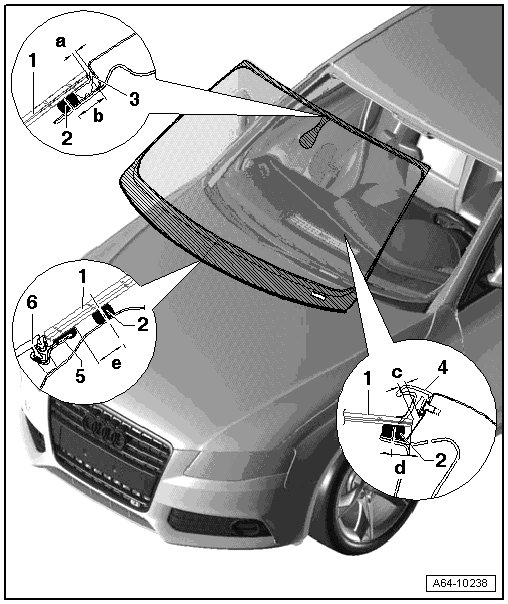 a
1
3
2
b
1
6
2
5
e
1
c
4
2
d
A64-10238