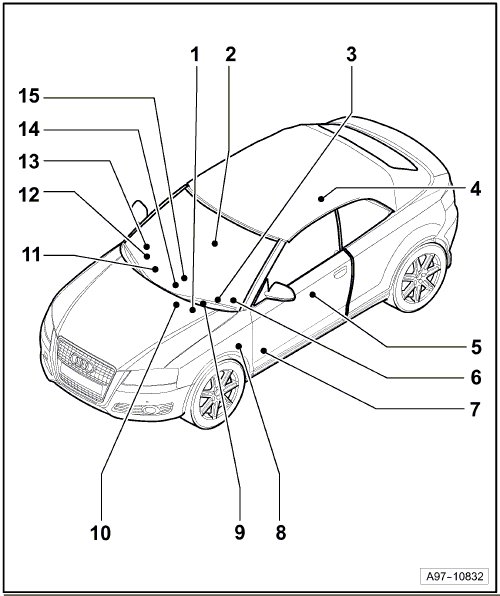 1
2
3
15
14
13
12
11
4
5
6
7
10
9
8
A97-10832