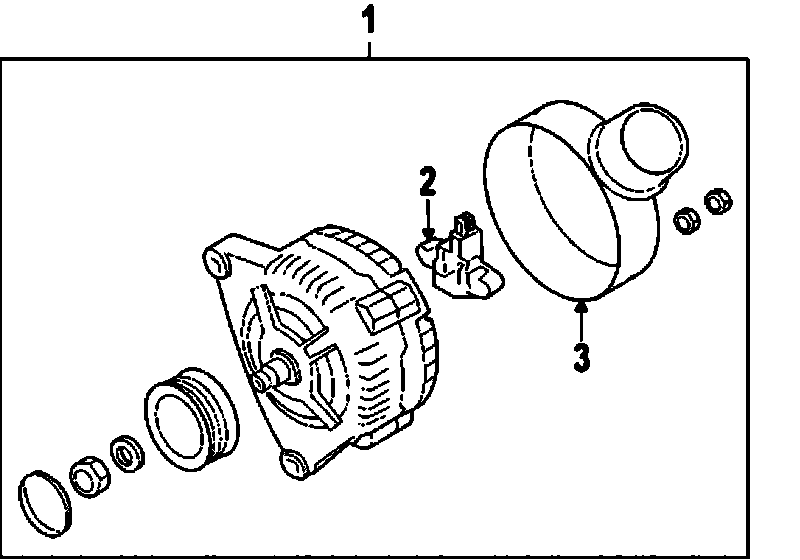 1

2

3