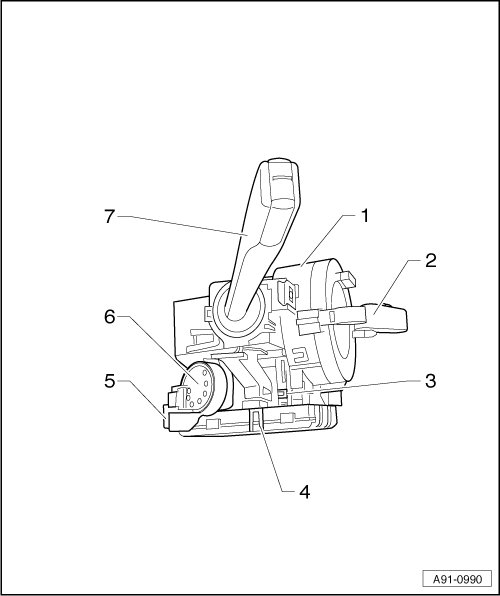 7
1
2
6
5
3
4
A91-0990