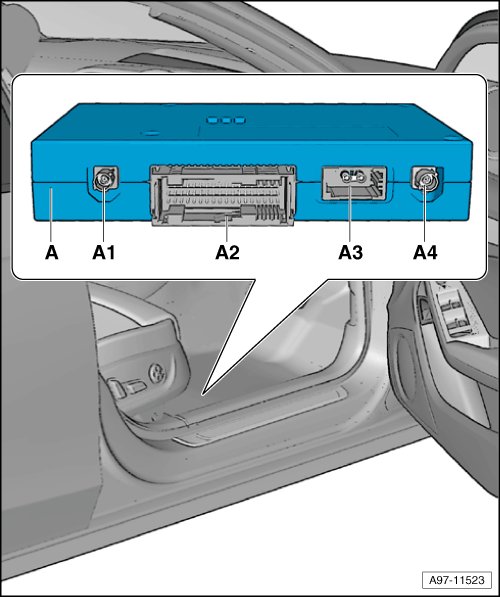 A
A1
A2
A3
A4
A97-11523