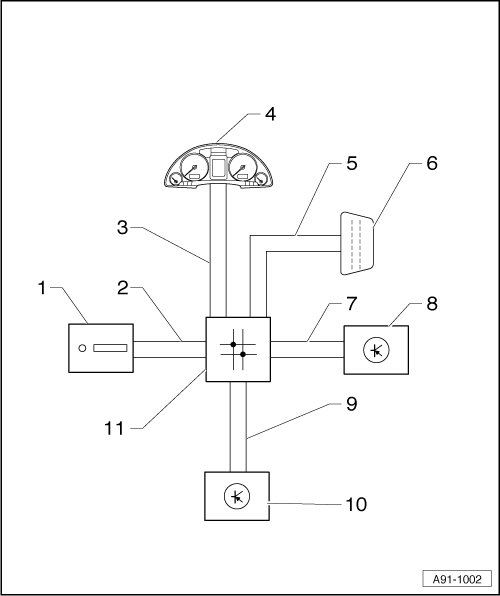 4
5
6
3
1
2
7
8
11
9
10
A91-1002