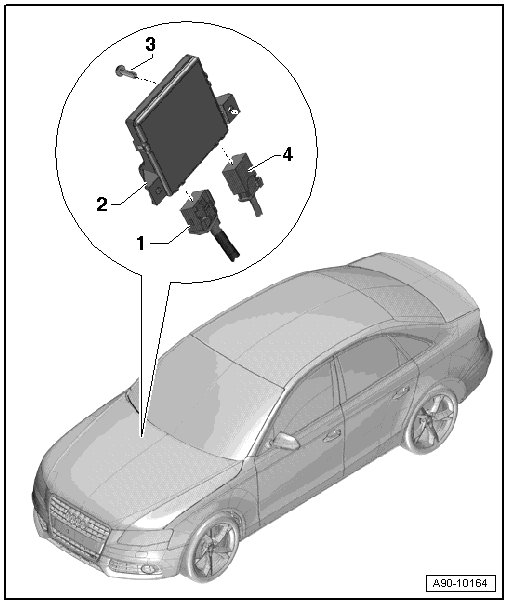 3
4
2
1
A90-10164