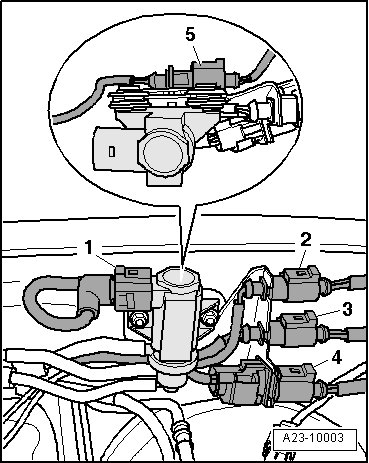 5

1

2

3

4

A23-10003