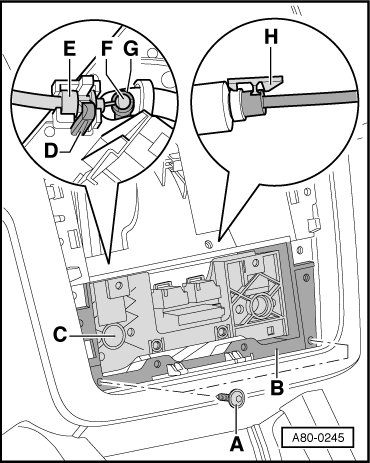 E
F
G
H
D
C
B
A
A80-0245