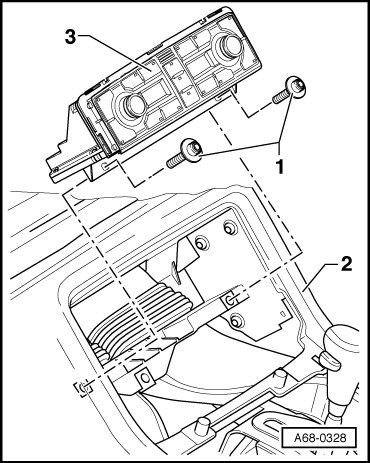 3
1
2
A68-0328