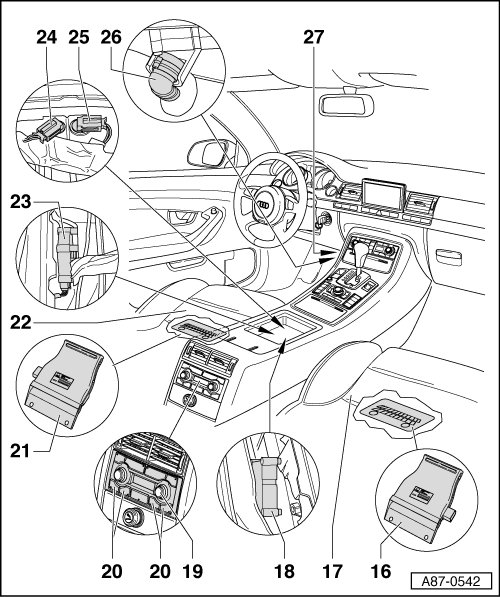 24 25 26 27

23

22

21

20 20 19 18 17 16

A87-0542