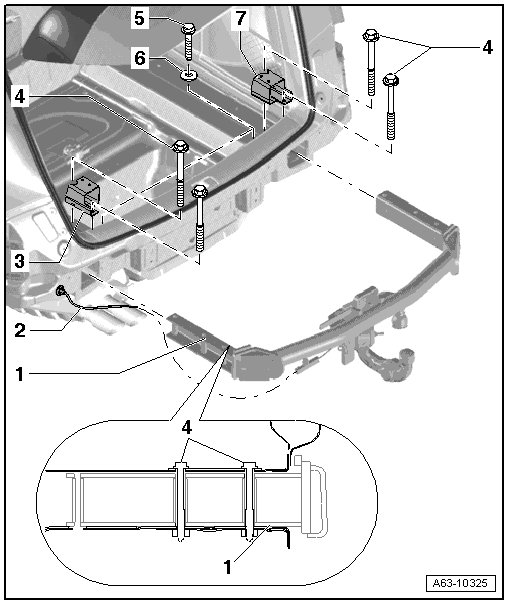 5
7
4
6
4
3
2
1
4
1
A63-10325