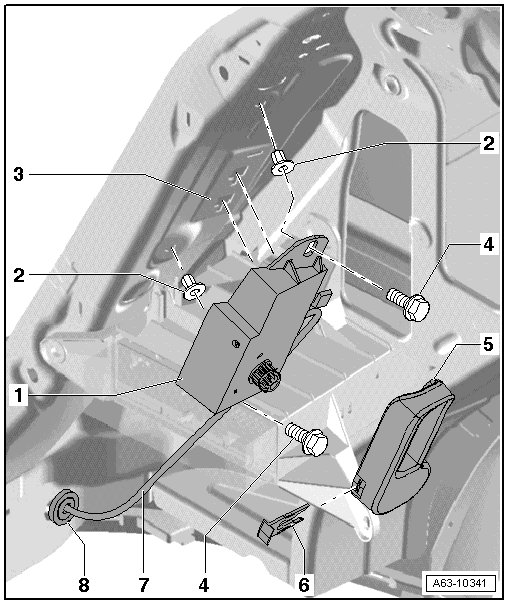 2
3
4
2
5
1
8
7
4
6
A63-10341