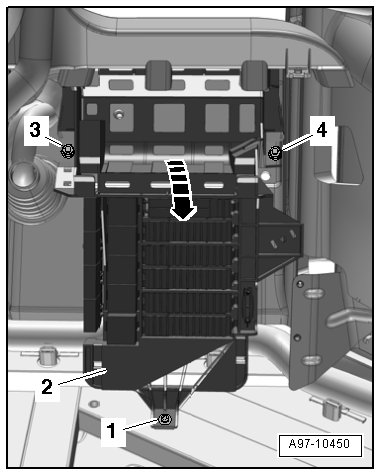 3
4
2
1
A97-10450