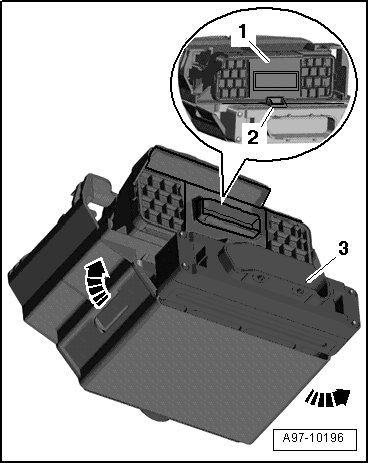 1
2
3
A97-10196