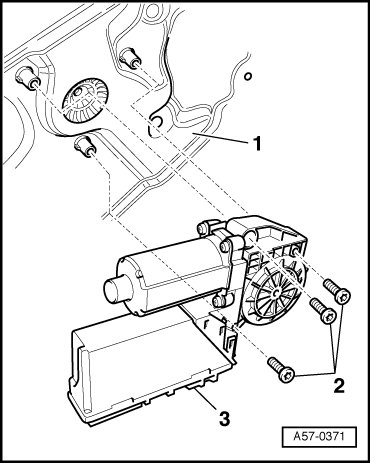 1

2

3

A57-0371