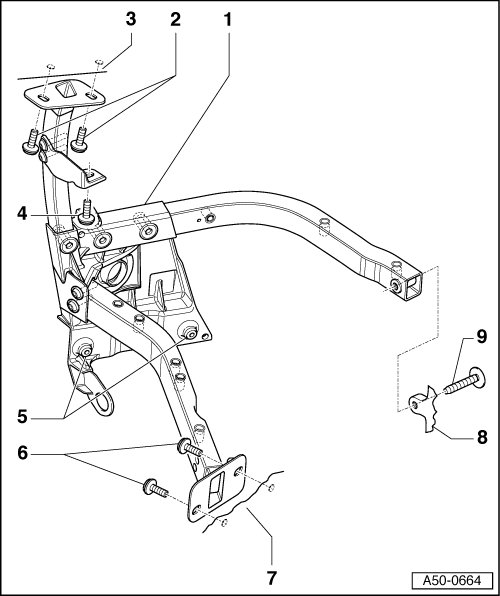 3
2
1
4
5
6
7
9
8
A50-0664