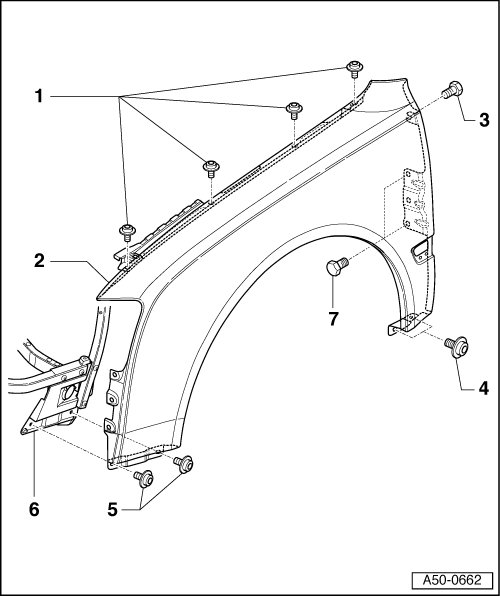 1

3

2

7

4

6

5

A50-0662