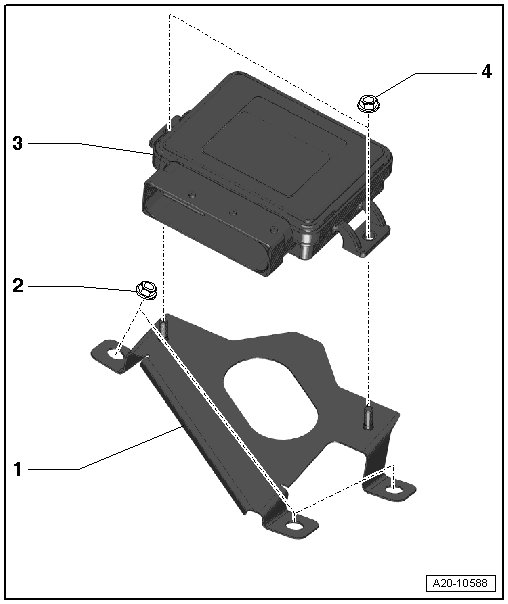 4

3

2

1

A20-10588