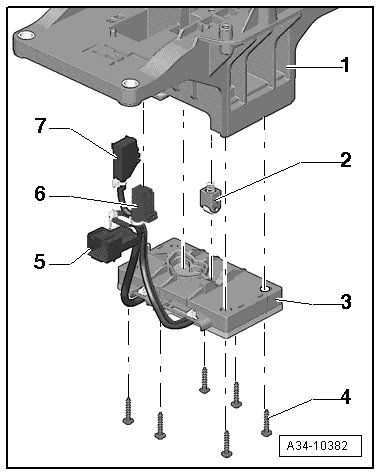 1
7
2
6
5
3
4
A34-10382