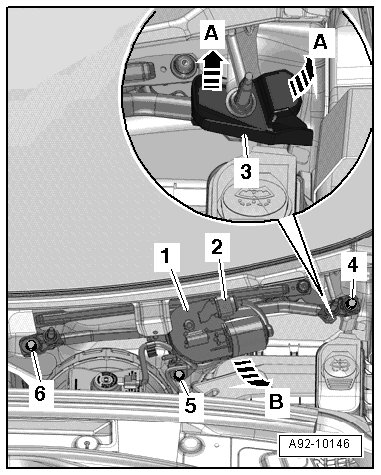 A
A
3
1
2
4
6
5
B
A92-10146