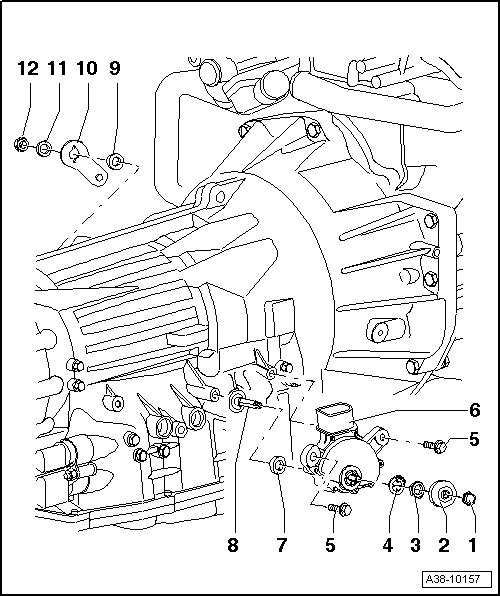 12 11 10 9

6

5

8 7 5 4 3 2 1

A38-10157