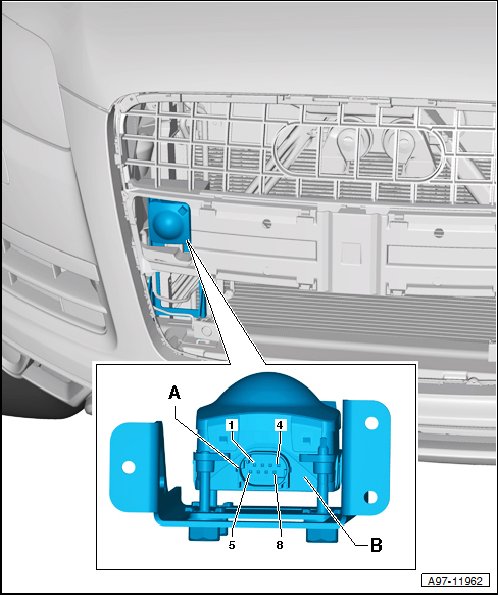 A
1
4
5
8
B
A97-11962