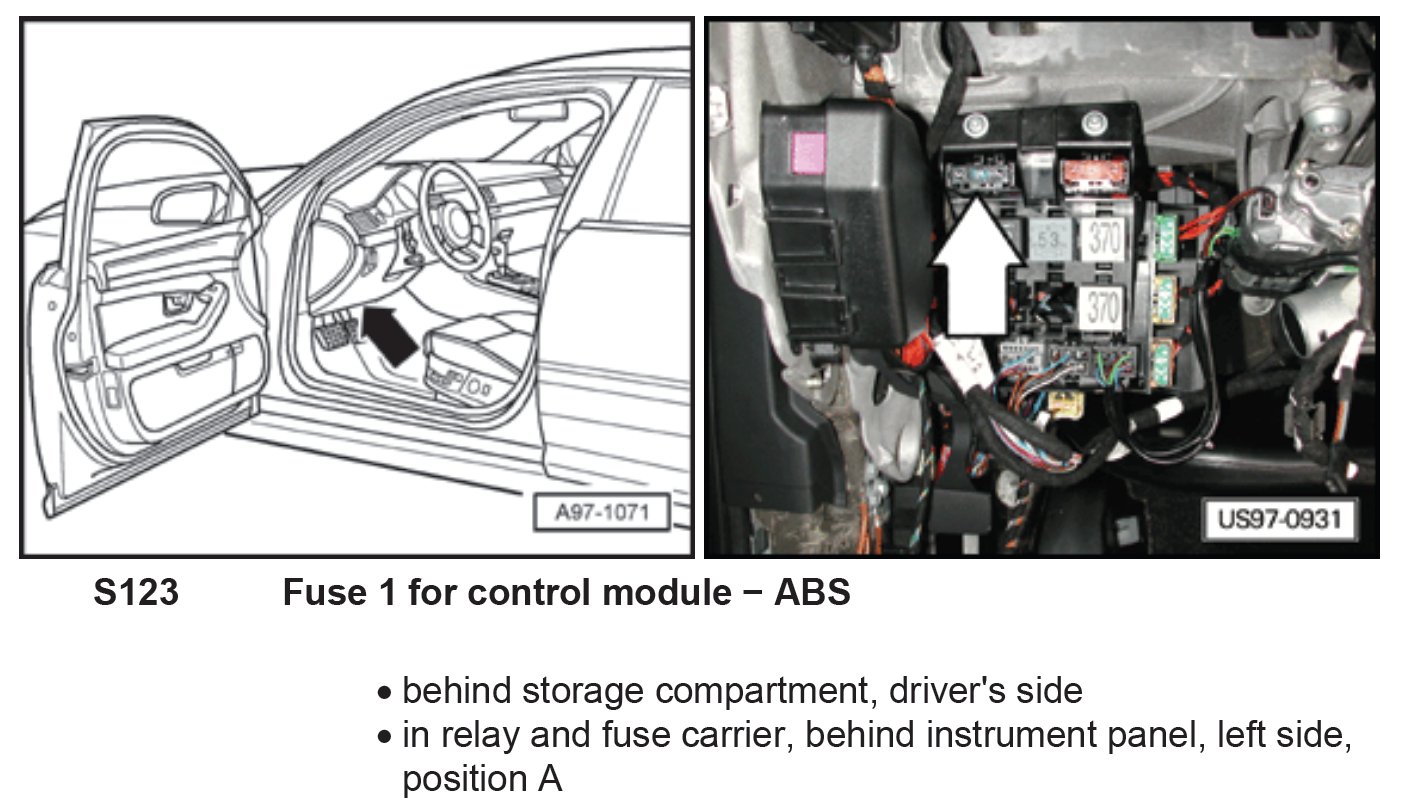 A97-1071

53 370 370

US97-0931

S123 Fuse 1 for control module − ABS

• behind storage compartment, driver's side
• in relay and fuse carrier, behind instrument panel, left side, position A