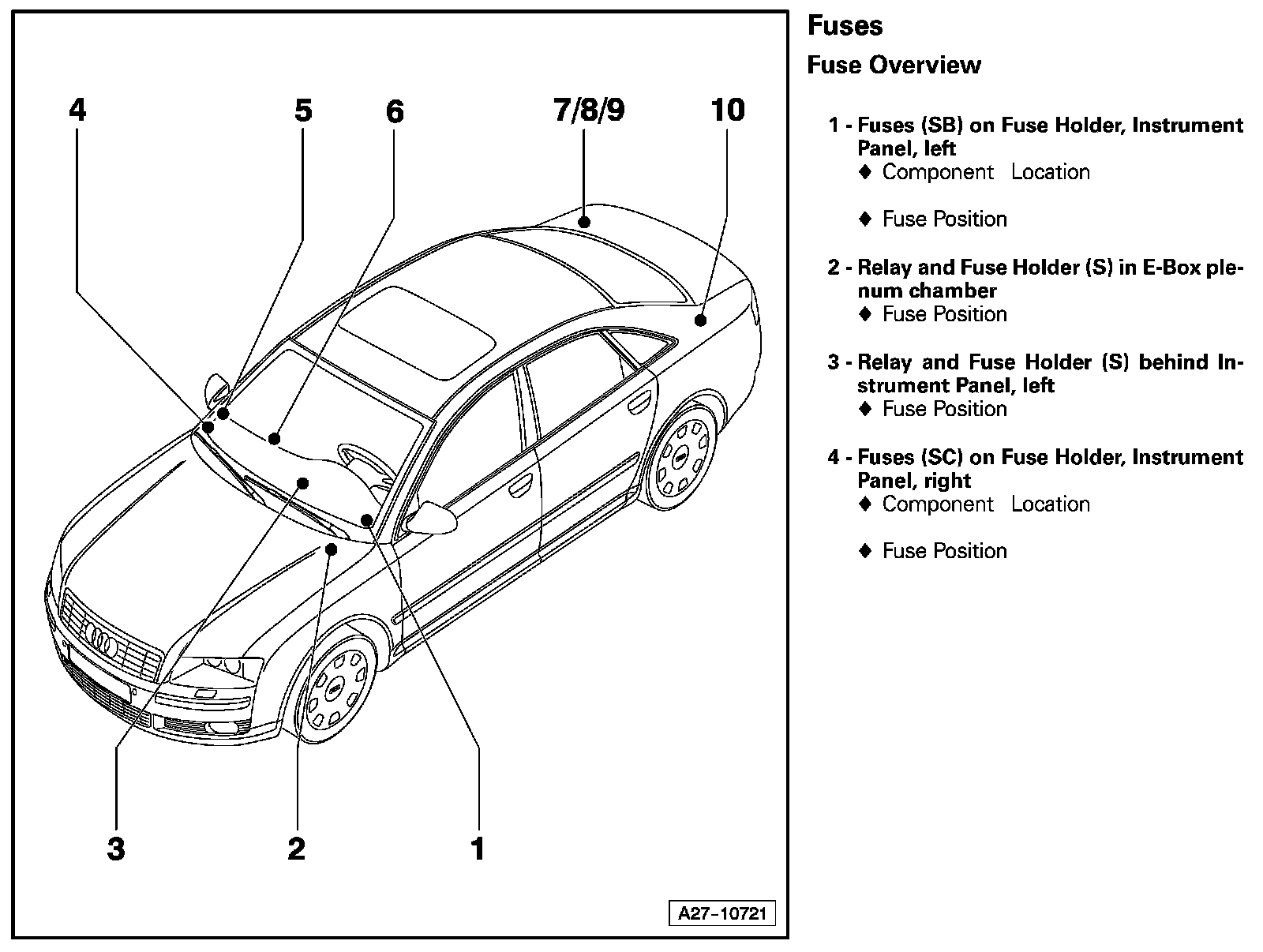 4
5
6
7/8/9
10
3
2
1
A27-10721

Fuses

Fuse Overview

1 - Fuses (SB) on Fuse Holder, Instrument Panel, left
♦ Component Location

♦ Fuse Position

2 - Relay and Fuse Holder (S) in E-Box plenum chamber
♦ Fuse Position

3 - Relay and Fuse Holder (S) behind Instrument Panel, left
♦ Fuse Position

4 - Fuses (SC) on Fuse Holder, Instrument Panel, right
♦ Component Location

♦ Fuse Position