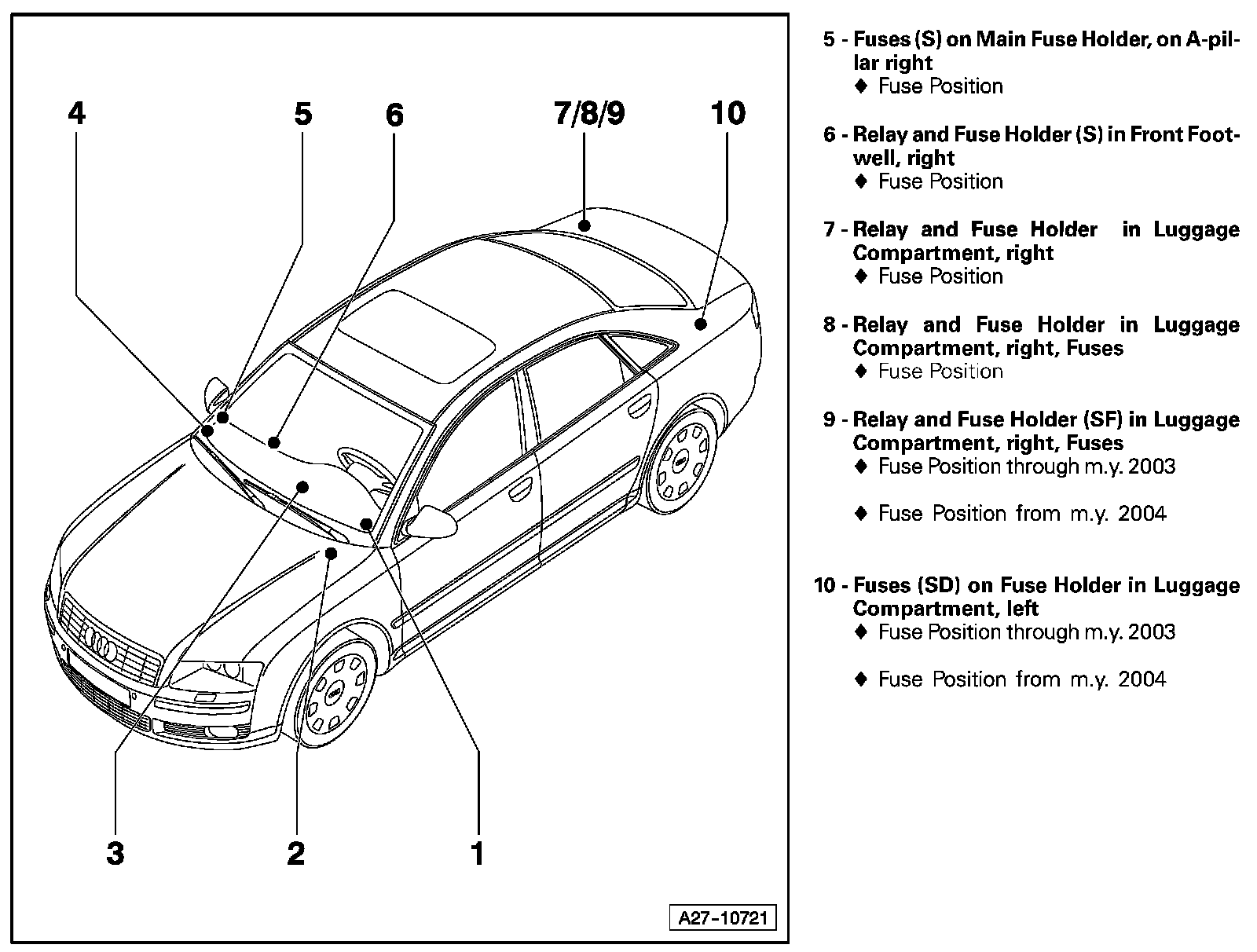 4
5
6
7/8/9
10
3
2
1
A27-10721

5 - Fuses (S) on Main Fuse Holder, on A-pillar right
♦ Fuse Position

6 - Relay and Fuse Holder (S) in Front Footwell, right
♦ Fuse Position

7 - Relay and Fuse Holder in Luggage Compartment, right
♦ Fuse Position

8 - Relay and Fuse Holder in Luggage Compartment, right, Fuses
♦ Fuse Position

9 - Relay and Fuse Holder (SF) in Luggage Compartment, right, Fuses
♦ Fuse Position through m.y. 2003

♦ Fuse Position from m.y. 2004

10 - Fuses (SD) on Fuse Holder in Luggage Compartment, left
♦ Fuse Position through m.y. 2003

♦ Fuse Position from m.y. 2004