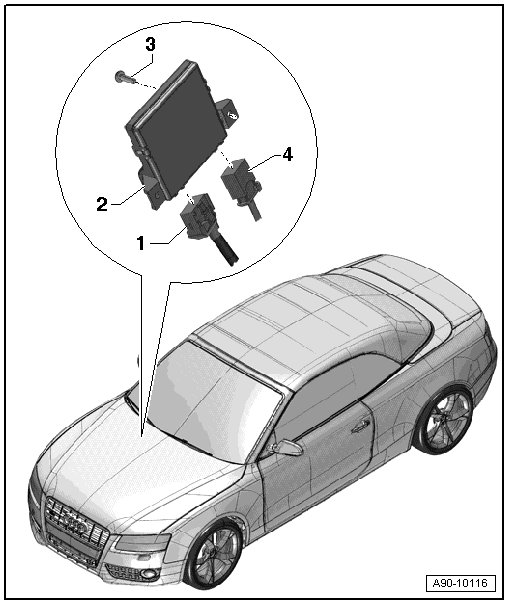 3
4
2
1
A90-10116