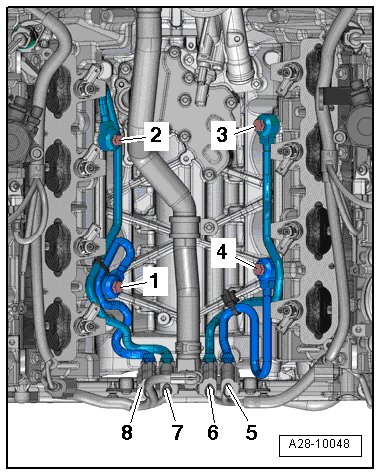 2
3
4
1
8
7
6
5
A28-10048