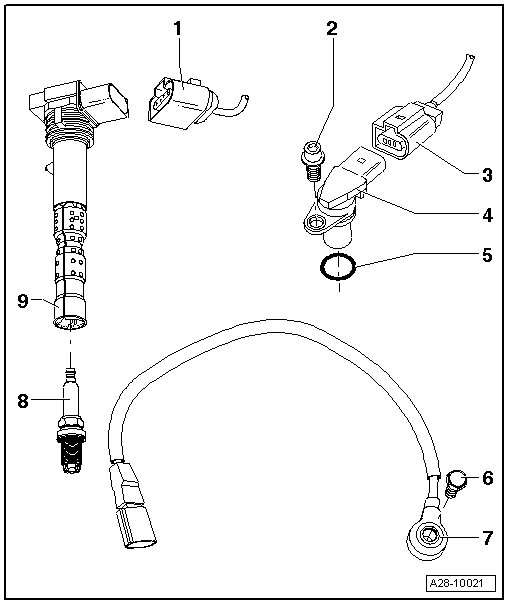 1
2
3
4
5
9
8
6
7
A28-10021