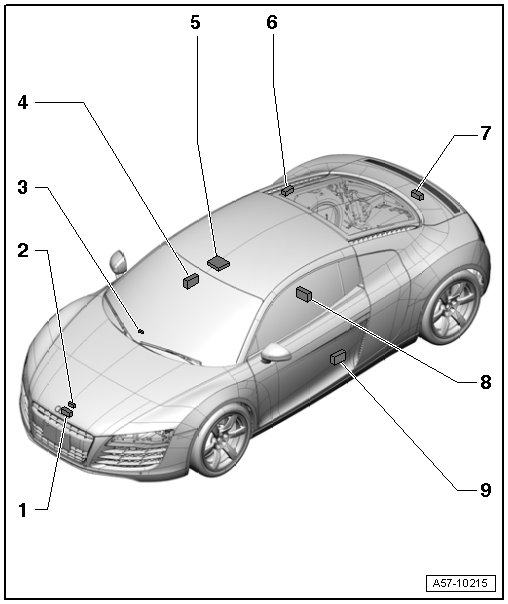 5
6
4
7
3
2
8
9
1
A57-10215