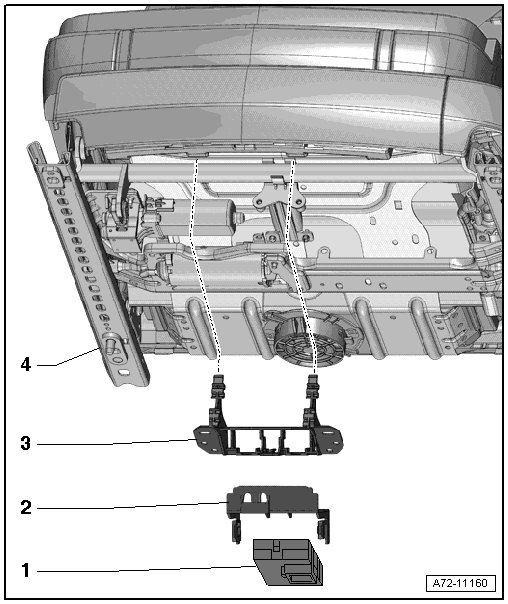 4

3

2

1

A72-11160