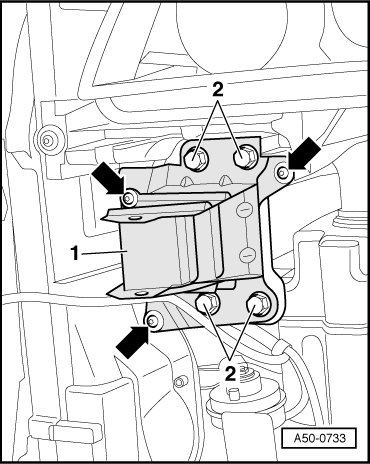 2
1
2
A50-0733