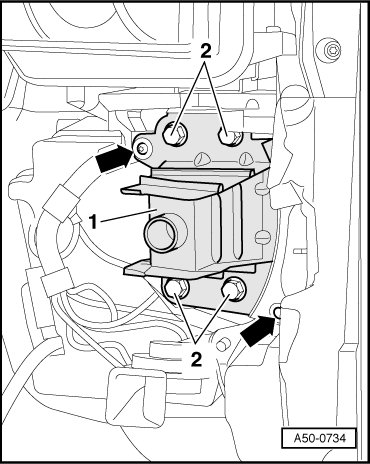 2

1

2

A50-0734