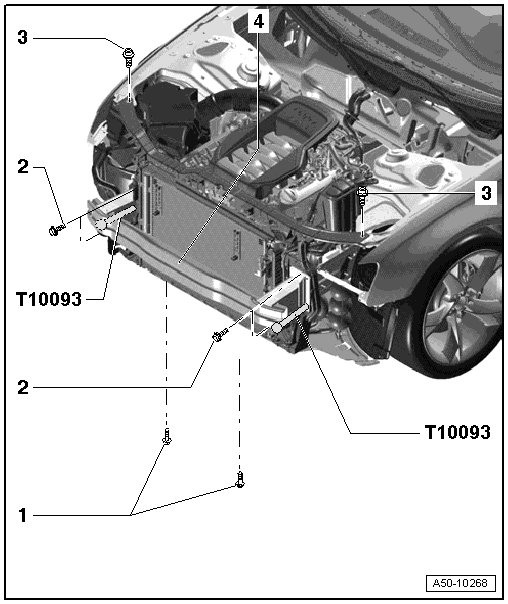 3
4
2
3
T10093
2
T10093
1
A50-10268