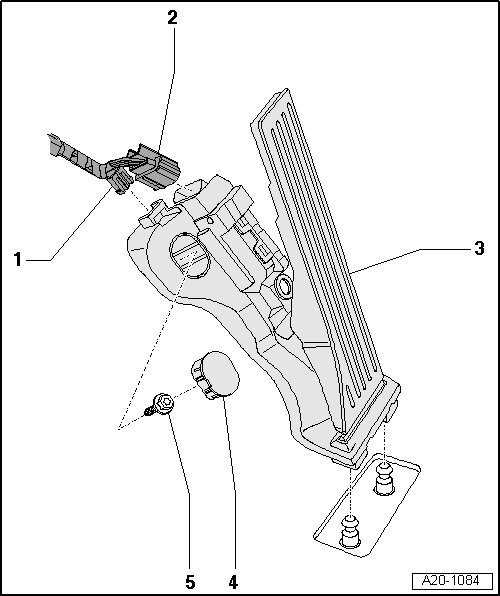 2
1
3
5
4
A20-1084