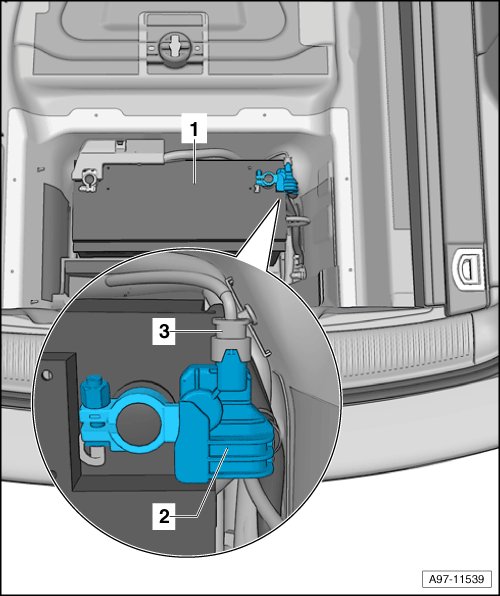 1

3

2

A97-11539