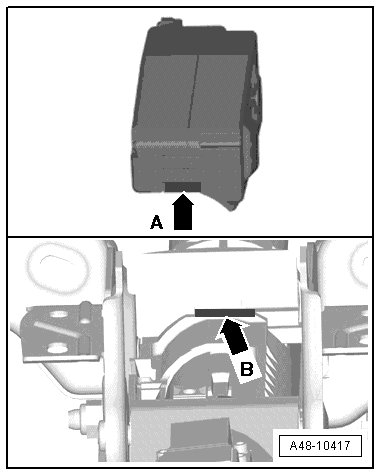 A

B

A48-10417