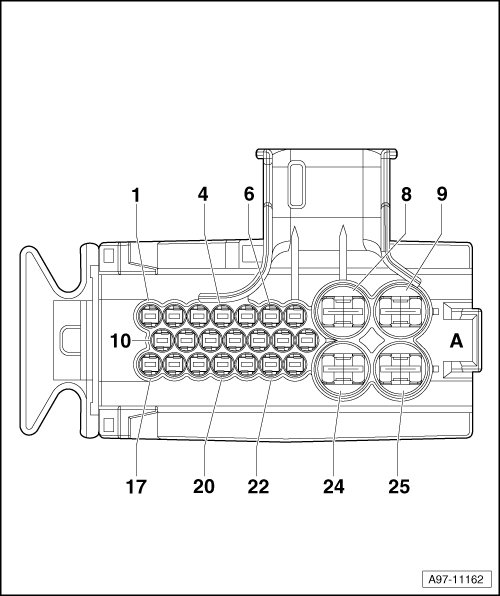 1
4
6
8
9
10
A
17
20
22
24
25
A97-11162