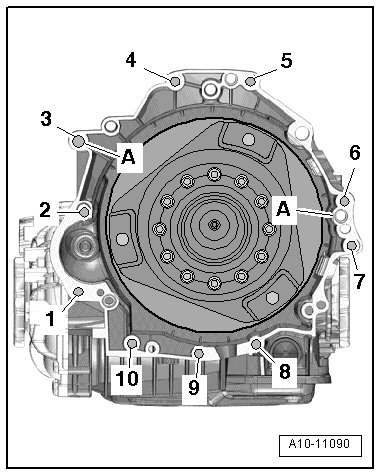 4
5
3
A
6
2
A
7
1
10
9
8
A10-11090