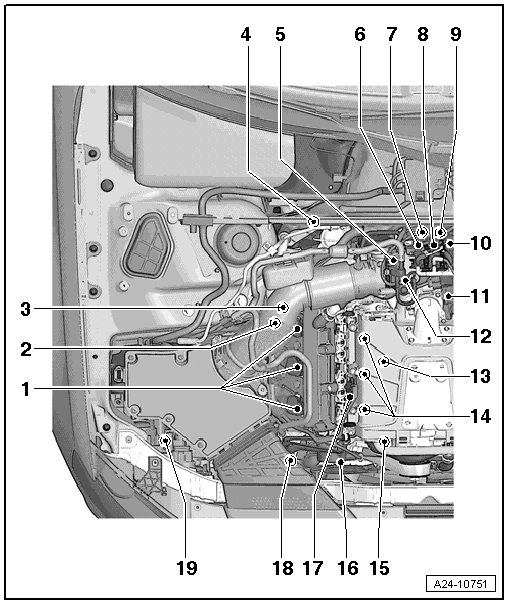 4 5 6 7 8 9

10

11

3

12

2

13

1

14

19 18 17 16 15

A24-10751