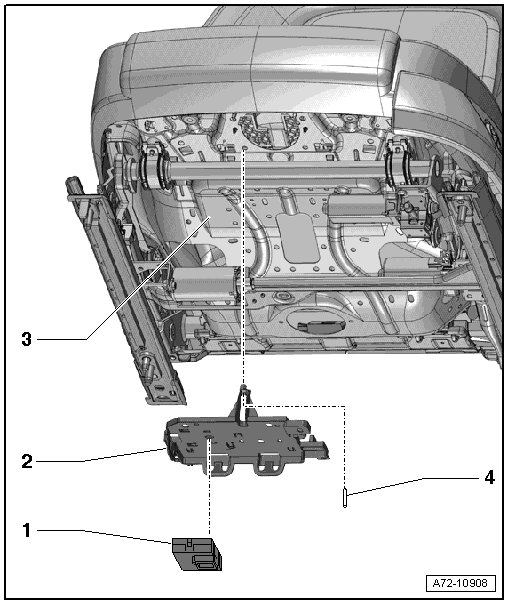 3
2
4
1
A72-10908