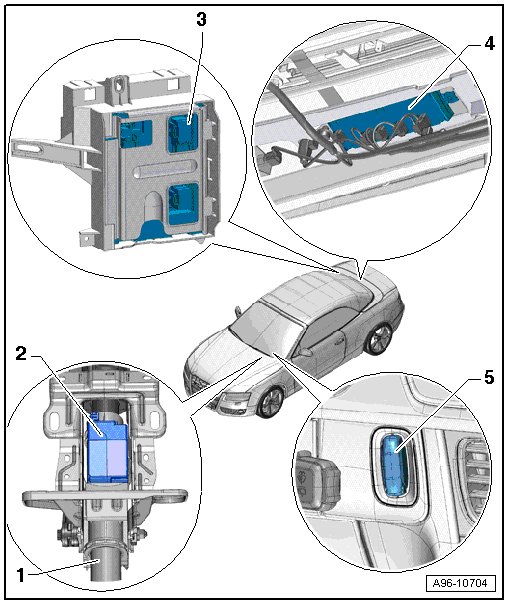 3
4
2
5
1
A96-10704