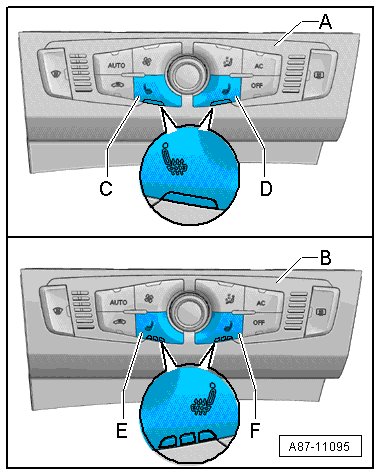 A

AUTO

AC

OFF

C

D

B

AUTO

AC

OFF

E

F

A87-11095