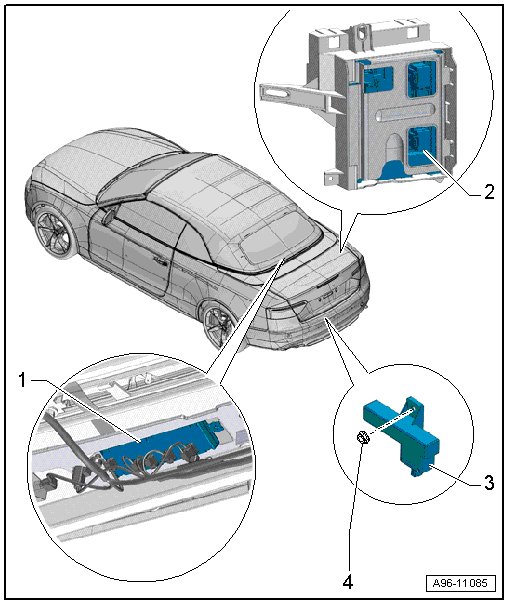 2

1

3

4

A96-11085