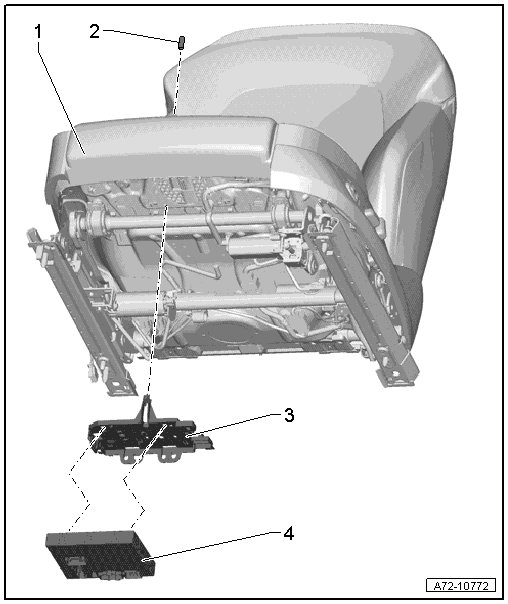 1
2
3
4
A72-10772