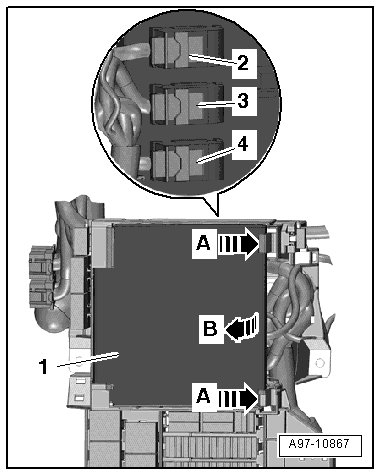 2
3
4
A
B
1
A
A97-10867