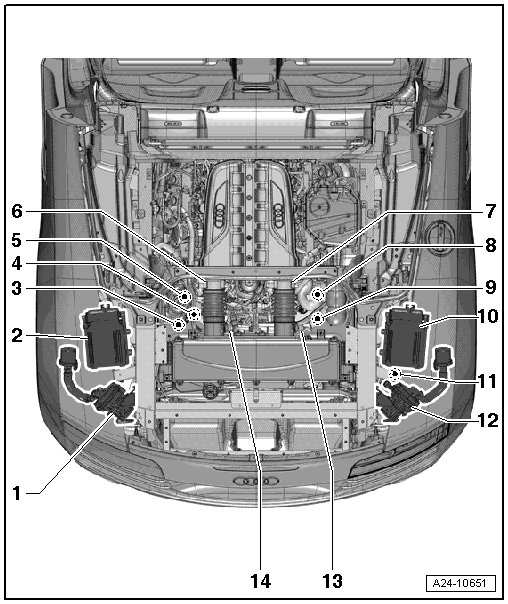 6
5
4
3
2
1
7
8
9
10
11
12
14
13
A24-10651